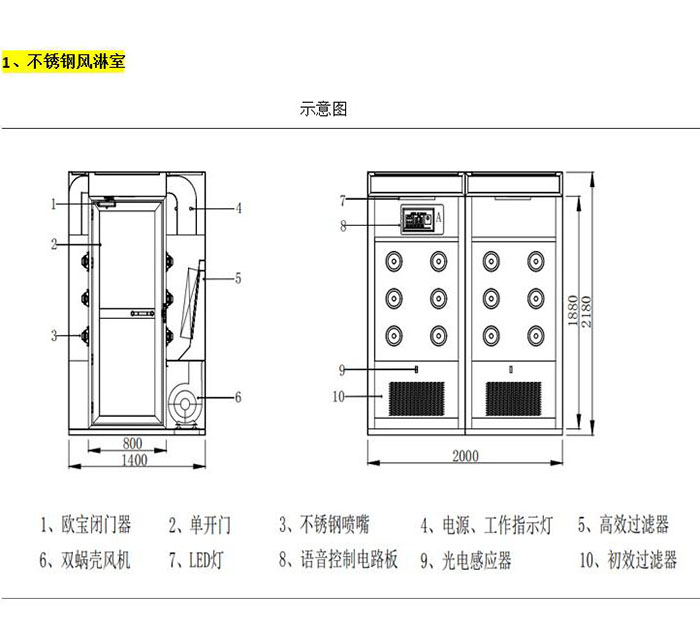 1、不锈钢风淋室

示意图

1
2
3
4
5
6
800
1400

7
8
A
9
10
1880
2180
2000

1、欧宝闭门器　2、单开门　3、不锈钢喷嘴　4、电源、工作指示灯　5、高效过滤器
6、双蜗壳风机　7、LED灯　8、语音控制电路板　9、光电感应器　10、初效过滤器